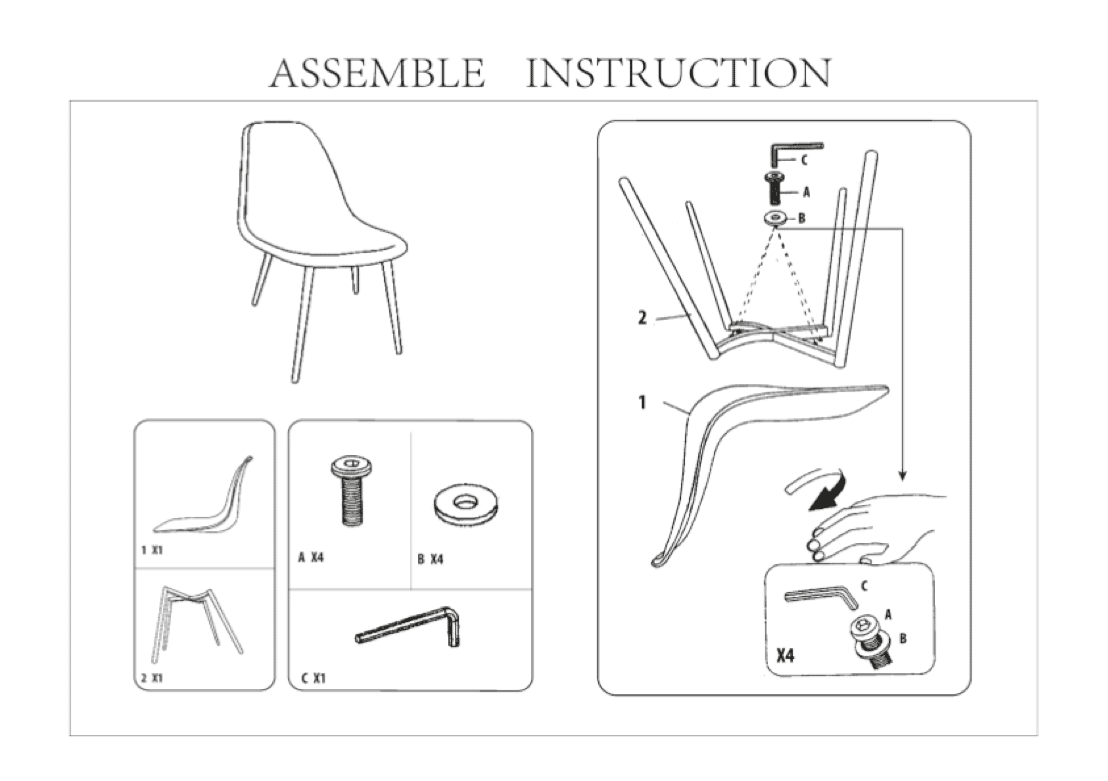 ASSEMBLE INSTRUCTION

1 X1

2 X1

A X4

B X4

C X1

C

A

B

2

1

C

A

B

X4